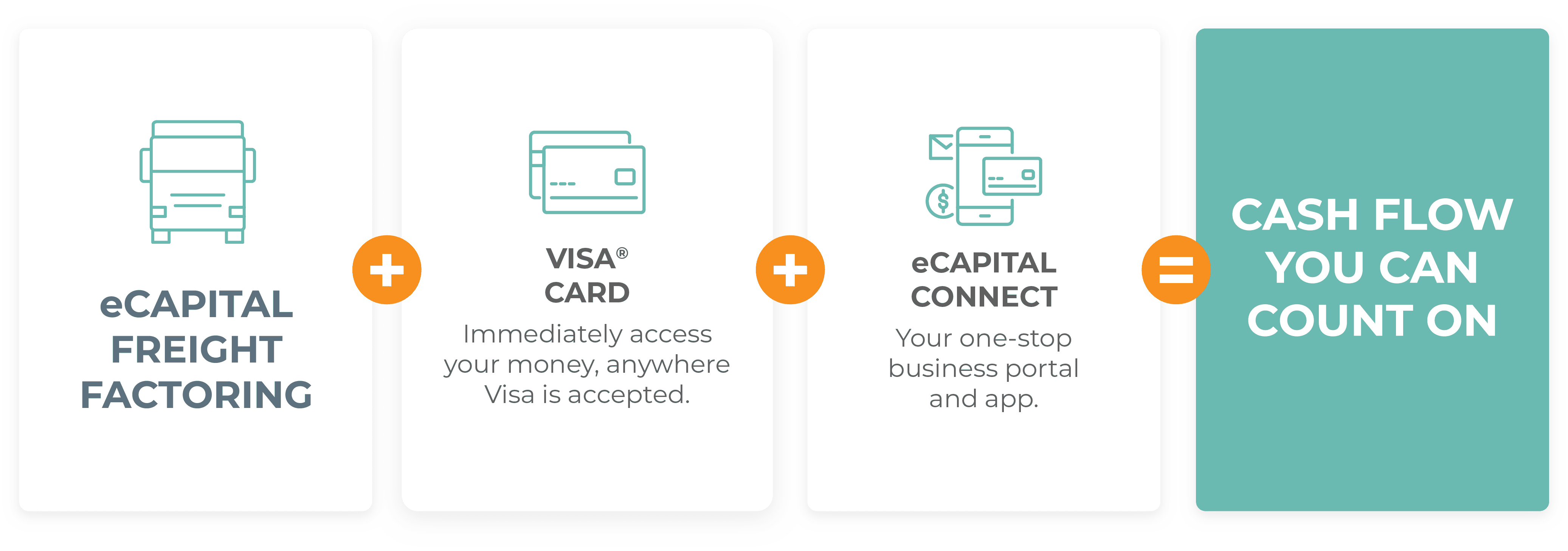 eCAPITAL FREIGHT FACTORING

+

VISA® CARD

Immediately access your money, anywhere Visa is accepted.

+

eCAPITAL CONNECT

Your one-stop business portal and app.

=

CASH FLOW YOU CAN COUNT ON